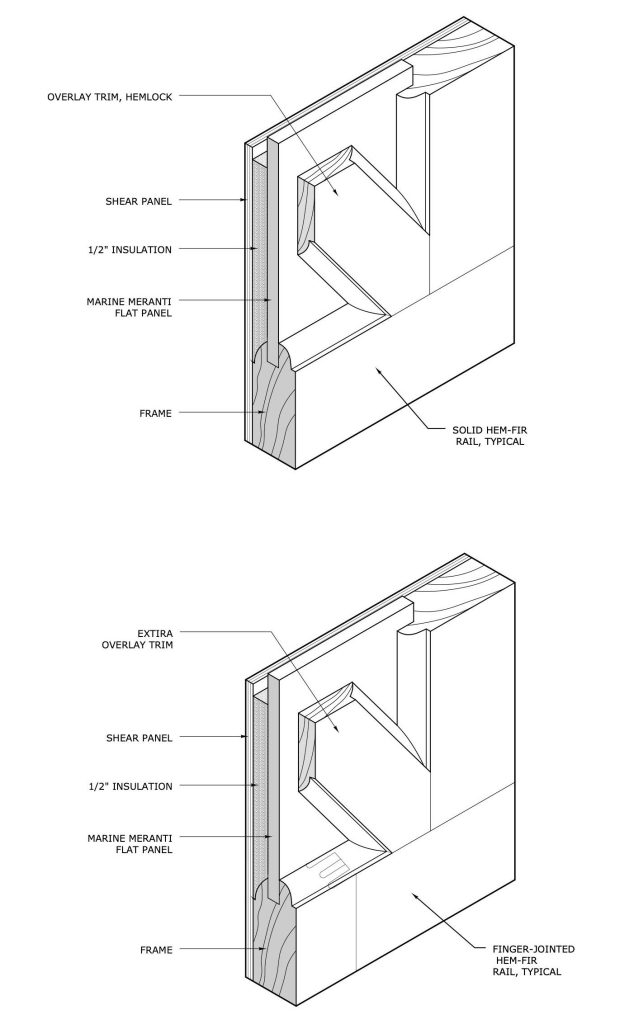 OVERLAY TRIM, HEMLOCK

SHEAR PANEL

1/2" INSULATION

MARINE MERANTI FLAT PANEL

FRAME

SOLID HEM-FIR RAIL, TYPICAL

EXTIRA OVERLAY TRIM

SHEAR PANEL

1/2" INSULATION

MARINE MERANTI FLAT PANEL

FRAME

FINGER-JOINTED HEM-FIR RAIL, TYPICAL